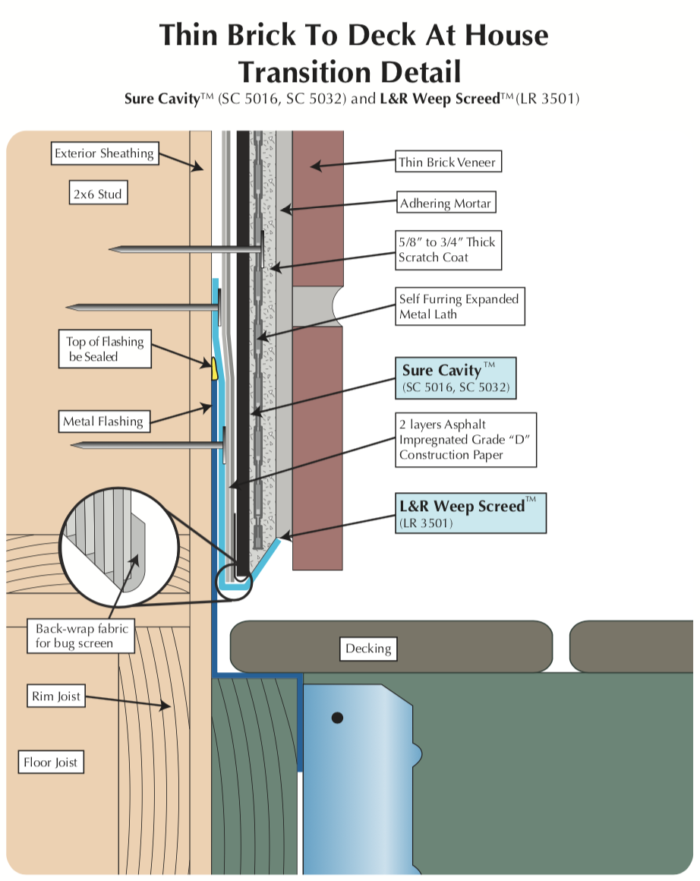 Thin Brick To Deck At House Transition Detail

Sure Cavity™ (SC 5016, SC 5032) and L&R Weep Screed™ (LR 3501)

Exterior Sheathing

2x6 Stud

Top of Flashing be Sealed

Metal Flashing

Back-wrap fabric for bug screen

Rim Joist

Floor Joist

Thin Brick Veneer

Adhering Mortar

5/8" to 3/4" Thick Scratch Coat

Self Furring Expanded Metal Lath

Sure Cavity™ (SC 5016, SC 5032)

2 layers Asphalt Impregnated Grade "D" Construction Paper

L&R Weep Screed™ (LR 3501)

Decking